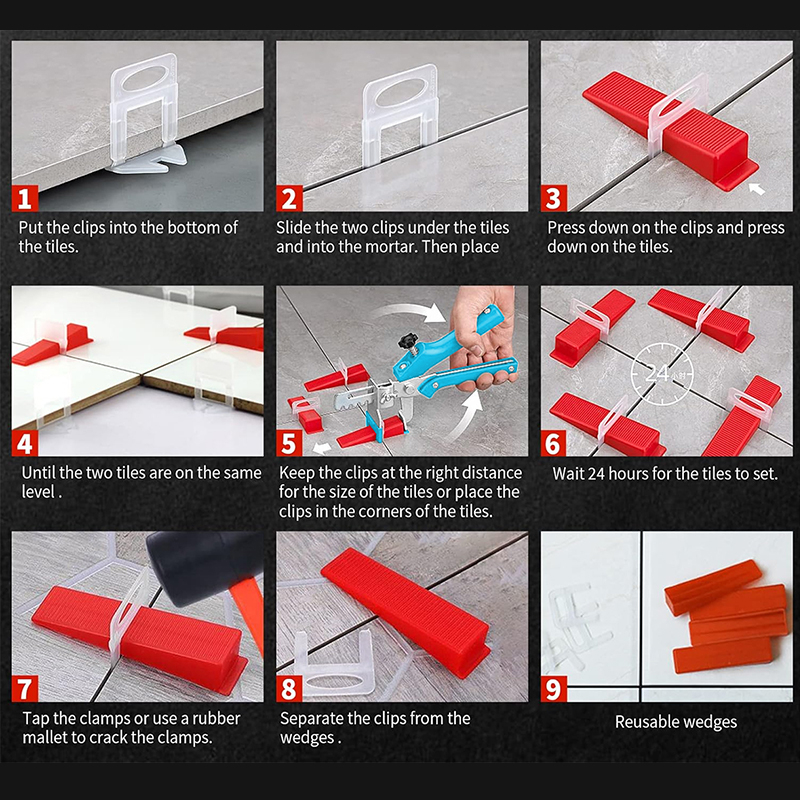 1
Put the clips into the bottom of the tiles.

2
Slide the two clips under the tiles and into the mortar. Then place

3
Press down on the clips and press down on the tiles.

4
Until the two tiles are on the same level .

5
Keep the clips at the right distance for the size of the tiles or place the clips in the corners of the tiles.

24小时

6
Wait 24 hours for the tiles to set.

7
Tap the clamps or use a rubber mallet to crack the clamps.

8
Separate the clips from the wedges .

9
Reusable wedges